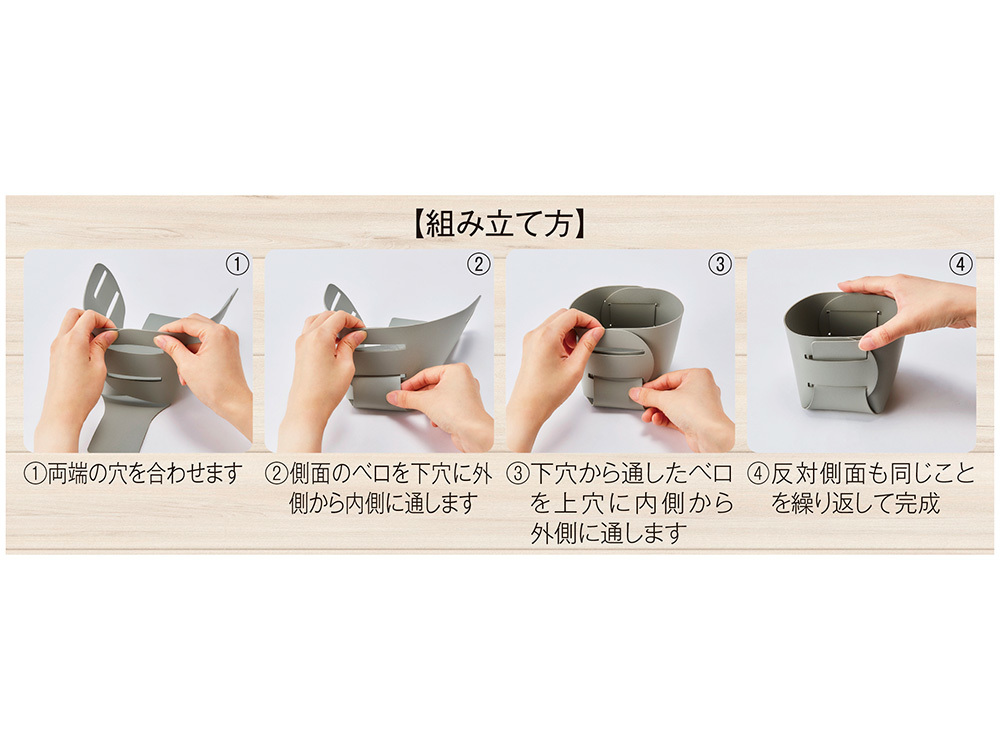 【組み立て方】

①

②

③

④

①両端の穴を合わせます

②側面のベロを下穴に外側から内側に通します

③下穴から通したベロを上穴に内側から外側に通します

④反対側面も同じことを繰り返して完成