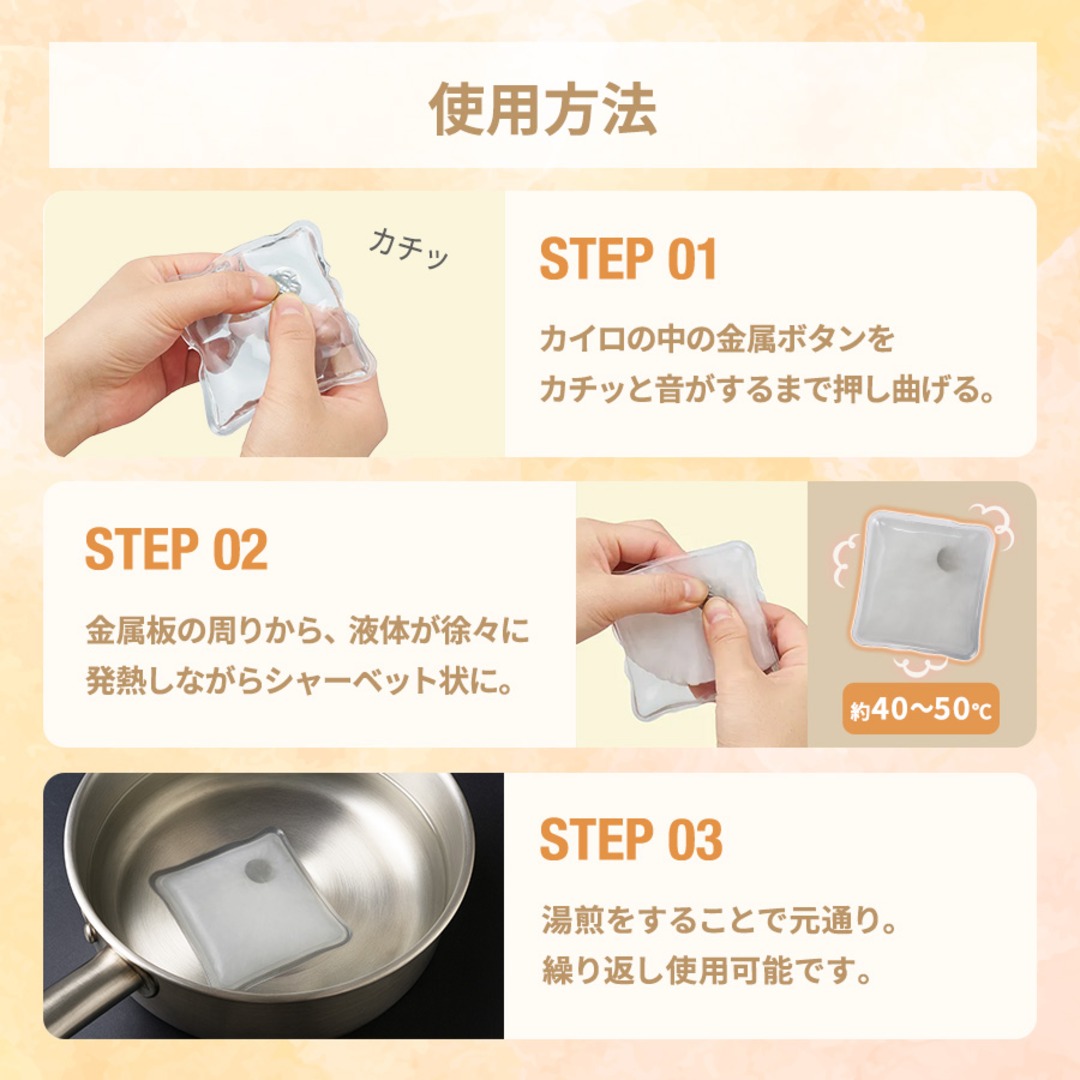 使用方法

カチッ

STEP 01

カイロの中の金属ボタンを
カチッと音がするまで押し曲げる。

STEP 02

金属板の周りから、液体が徐々に
発熱しながらシャーベット状に。

約40〜50℃

STEP 03

湯煎をすることで元通り。
繰り返し使用可能です。